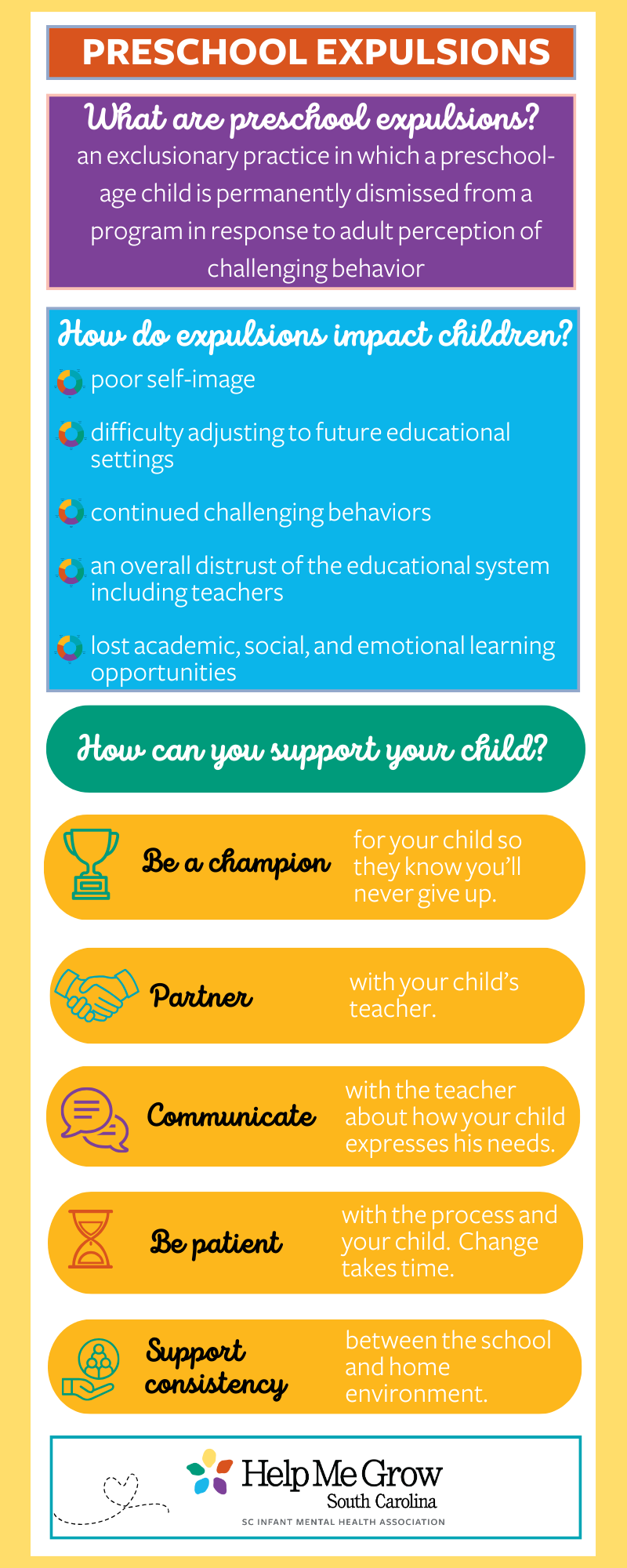 PRESCHOOL EXPULSIONS

What are preschool expulsions?
an exclusionary practice in which a preschool-age child is permanently dismissed from a program in response to adult perception of challenging behavior

How do expulsions impact children?
poor self-image
difficulty adjusting to future educational settings
continued challenging behaviors
an overall distrust of the educational system including teachers
lost academic, social, and emotional learning opportunities

How can you support your child?

Be a champion for your child so they know you'll never give up.

Partner with your child's teacher.

Communicate with the teacher about how your child expresses his needs.

Be patient with the process and your child. Change takes time.

Support consistency between the school and home environment.

Help Me Grow
South Carolina
SC INFANT MENTAL HEALTH ASSOCIATION